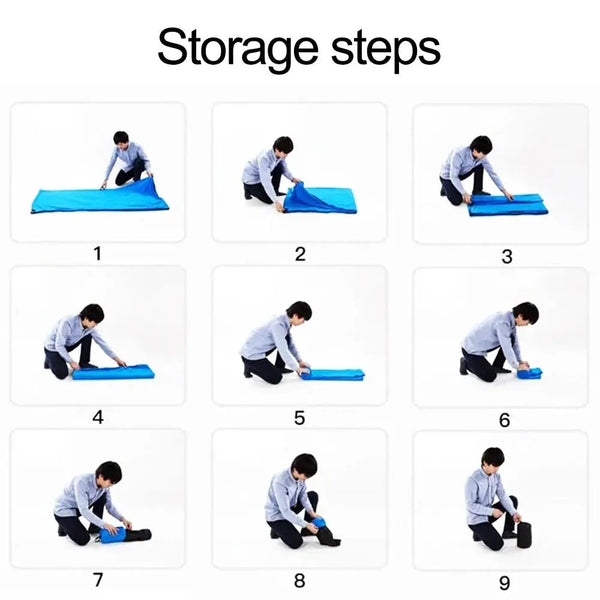 Storage steps

1

2

3

4

5

6

7

8

9