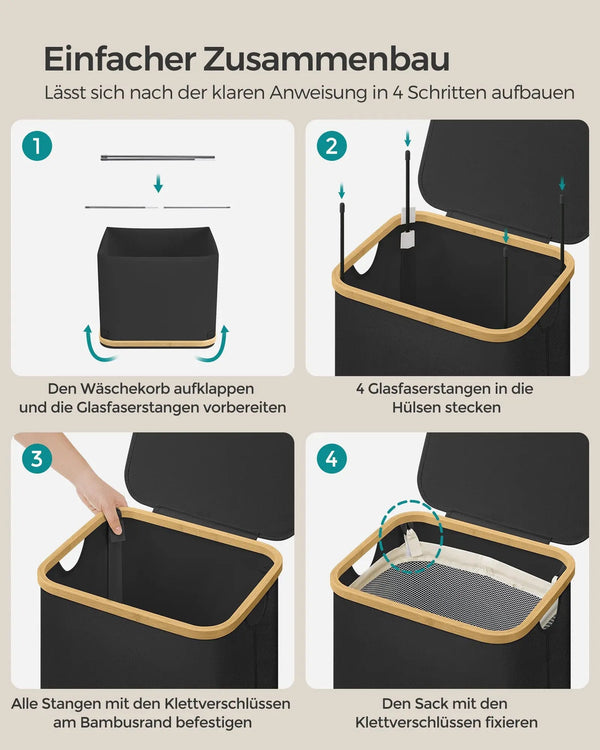 Einfacher Zusammenbau

Lässt sich nach der klaren Anweisung in 4 Schritten aufbauen

1

Den Wäschekorb aufklappen und die Glasfaserstangen vorbereiten

2

4 Glasfaserstangen in die Hülsen stecken

3

Alle Stangen mit den Klettverschlüssen am Bambusrand befestigen

4

Den Sack mit den Klettverschlüssen fixieren