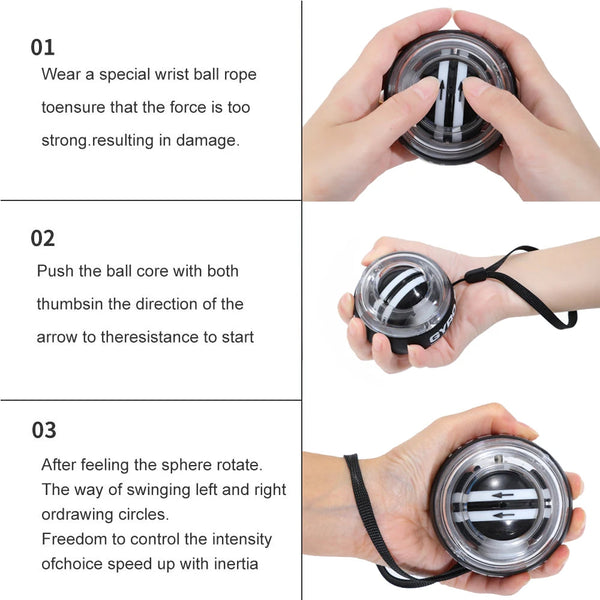 01
Wear a special wrist ball rope toensure that the force is too strong.resulting in damage.

02
Push the ball core with both thumbsin the direction of the arrow to theresistance to start

GYRO

03
After feeling the sphere rotate.
The way of swinging left and right ordrawing circles.
Freedom to control the intensity ofchoice speed up with inertia