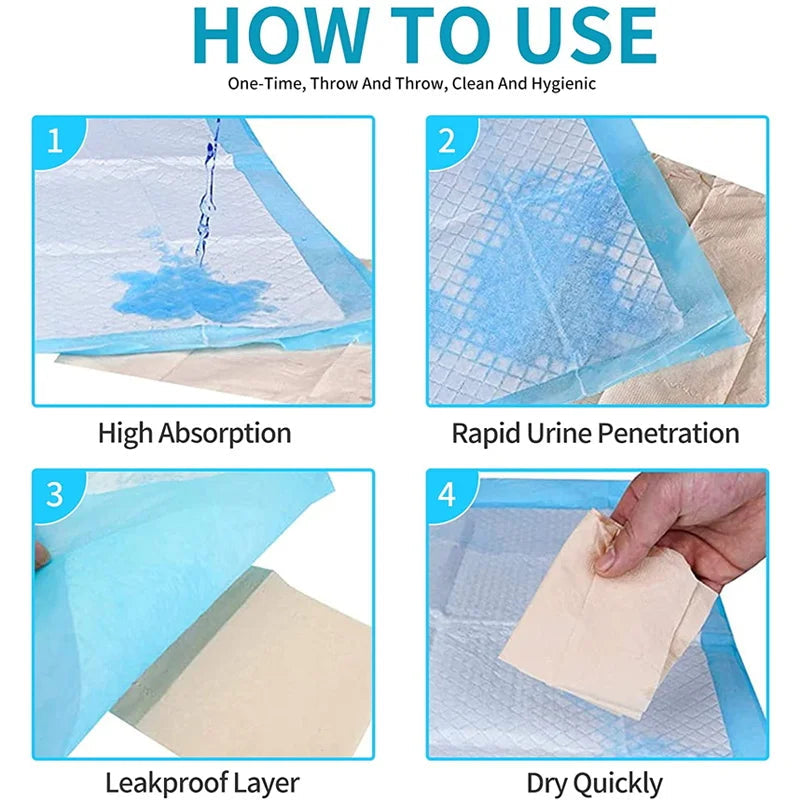 HOW TO USE

One-Time, Throw And Throw, Clean And Hygienic

1

High Absorption

2

Rapid Urine Penetration

3

Leakproof Layer

4

Dry Quickly