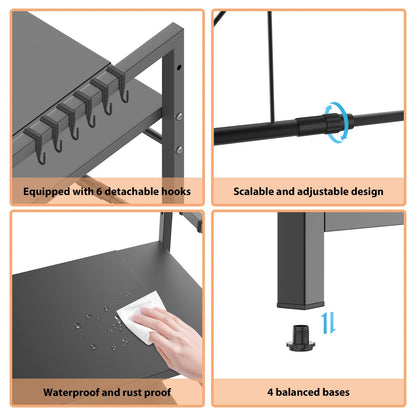 Equipped with 6 detachable hooks

Scalable and adjustable design

Waterproof and rust proof

4 balanced bases