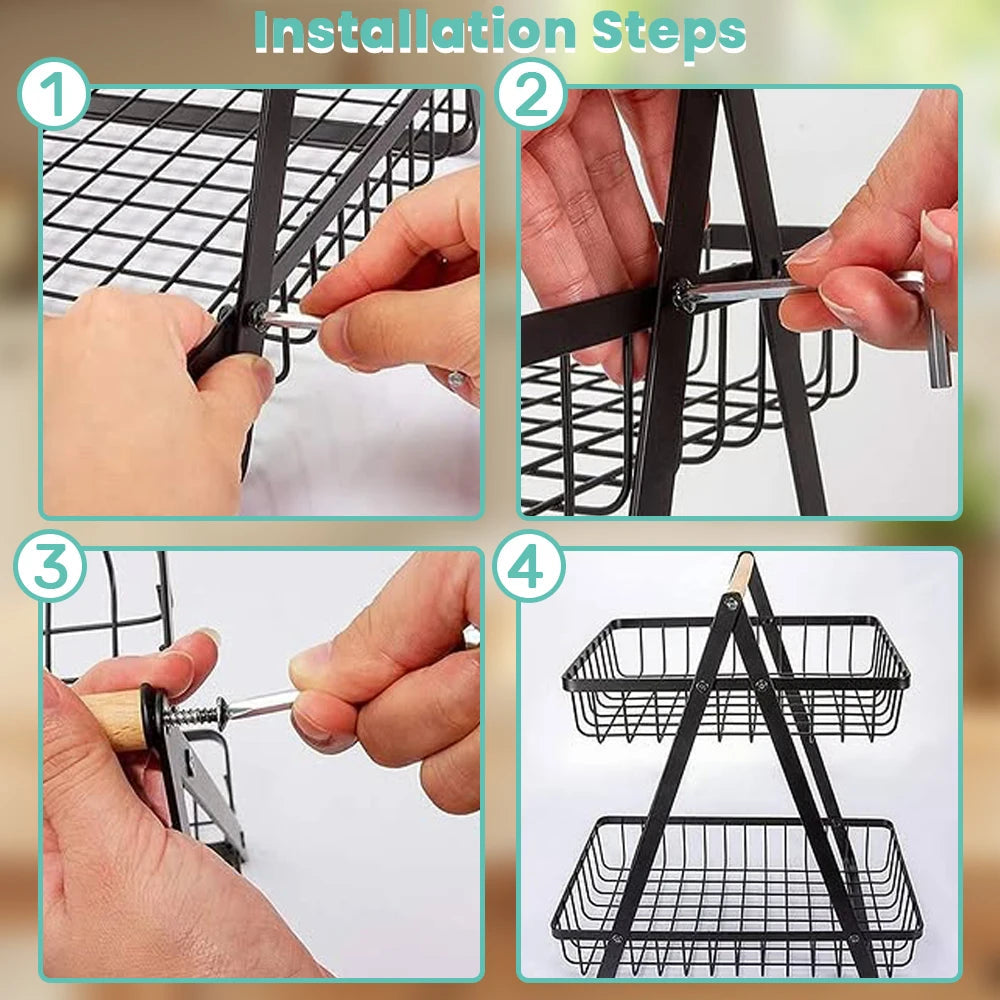 Installation Steps

1

2

3

4