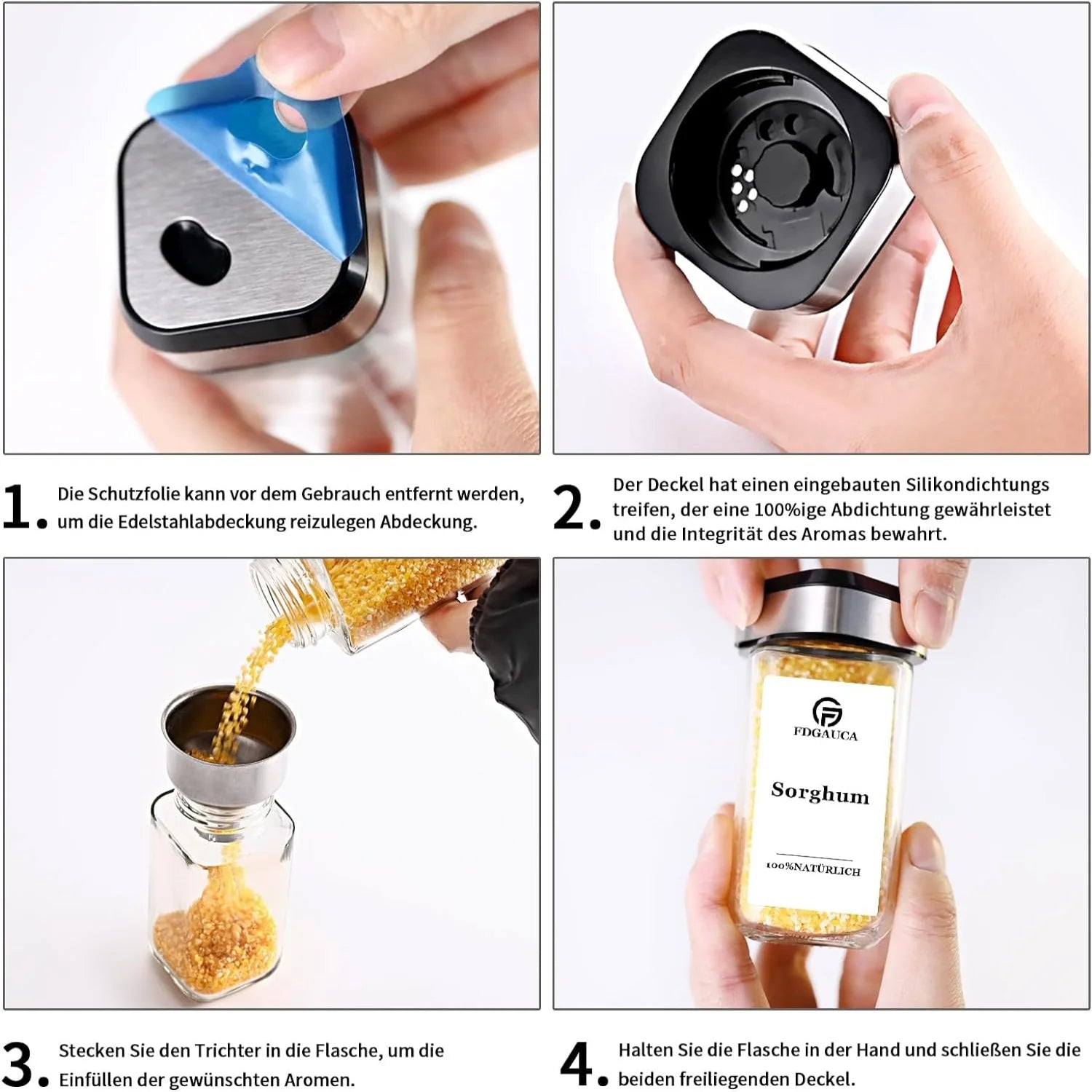 1. Die Schutzfolie kann vor dem Gebrauch entfernt werden, um die Edelstahlabdeckung reizulegen Abdeckung.

2. Der Deckel hat einen eingebauten Silikondichtungs treifen, der eine 100%ige Abdichtung gewährleistet und die Integrität des Aromas bewahrt.

FDGAUCA

Sorghum

100%NATÜRLICH

3. Stecken Sie den Trichter in die Flasche, um die Einfüllen der gewünschten Aromen.

4. Halten Sie die Flasche in der Hand und schließen Sie die beiden freiliegenden Deckel.